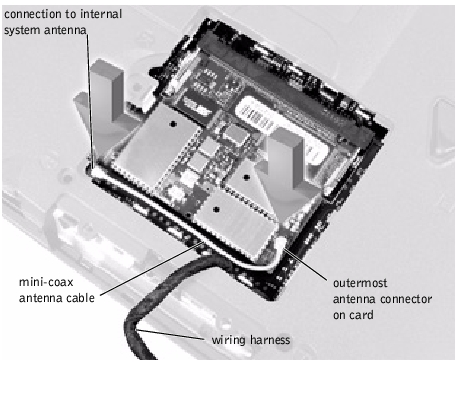 connection to internal system antenna

mini-coax antenna cable

outermost antenna connector on card

wiring harness